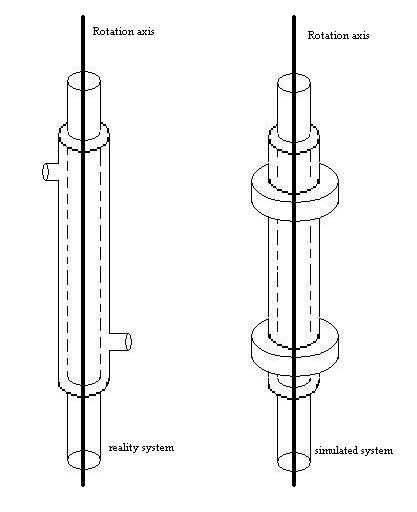 Rotation axis

reality system

Rotation axis

simulated system